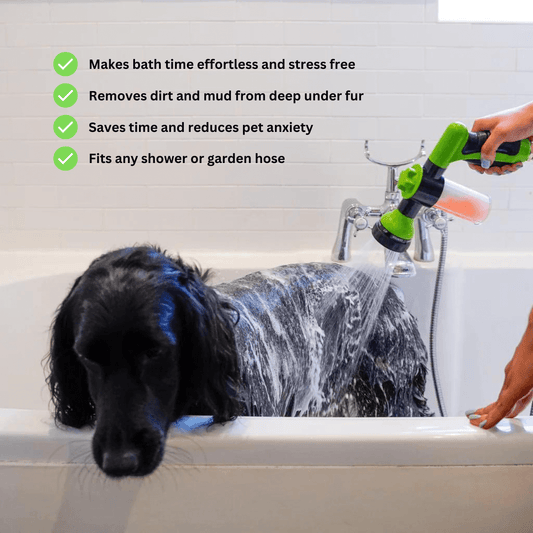 Makes bath time effortless and stress free
Removes dirt and mud from deep under fur
Saves time and reduces pet anxiety
Fits any shower or garden hose